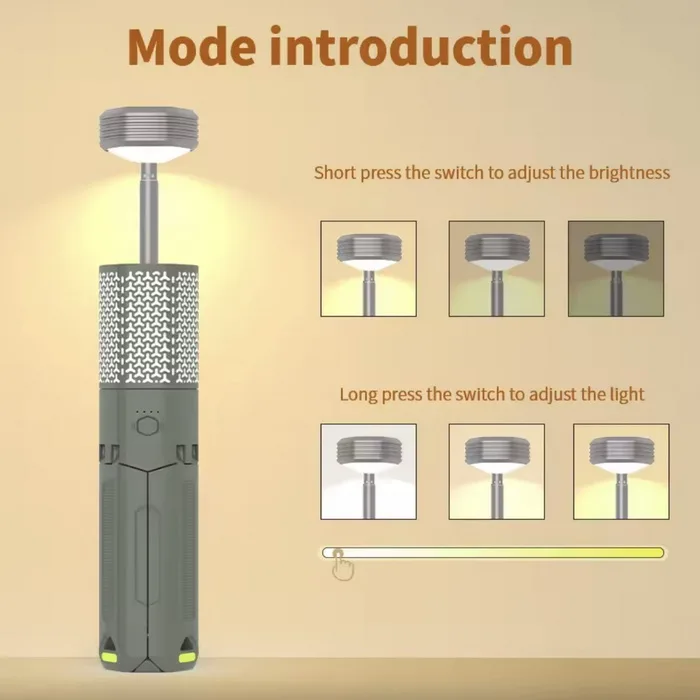 Mode introduction

Short press the switch to adjust the brightness

Long press the switch to adjust the light